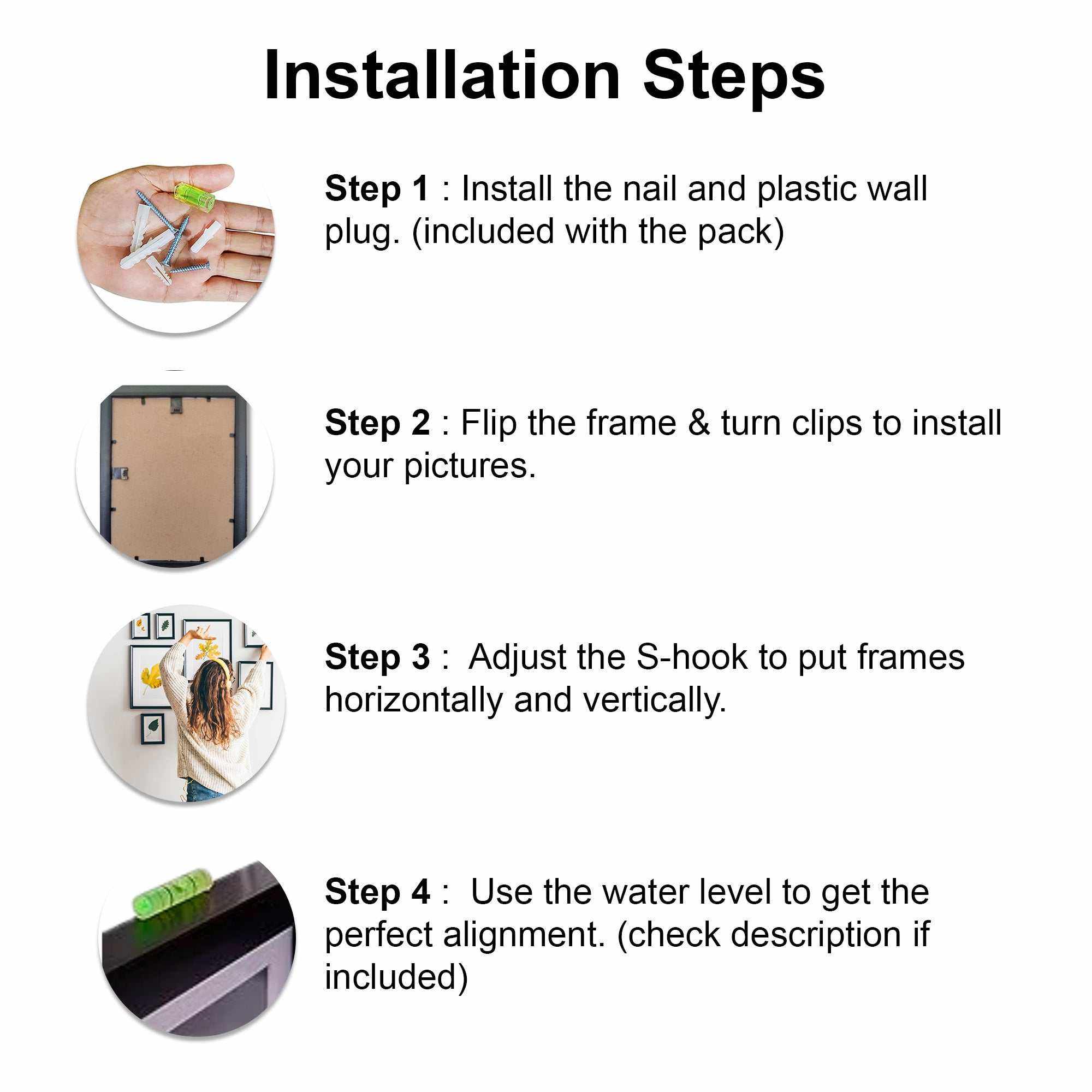 Installation Steps

Step 1 : Install the nail and plastic wall plug. (included with the pack)

Step 2 : Flip the frame & turn clips to install your pictures.

Step 3 : Adjust the S-hook to put frames horizontally and vertically.

Step 4 : Use the water level to get the perfect alignment. (check description if included)